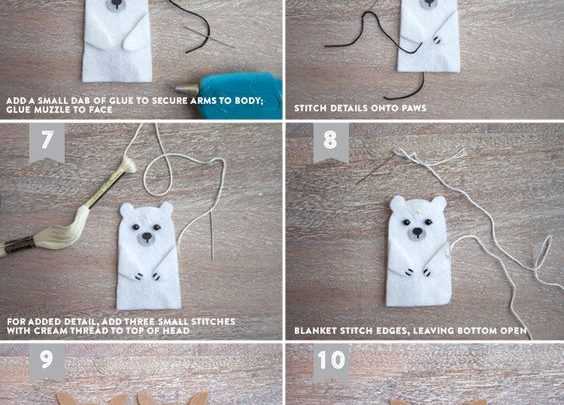 ADD A SMALL DAB OF GLUE TO SECURE ARMS TO BODY; GLUE MUZZLE TO FACE

STITCH DETAILS ONTO PAWS

7

FOR ADDED DETAIL, ADD THREE SMALL STITCHES WITH CREAM THREAD TO TOP OF HEAD

8

BLANKET STITCH EDGES, LEAVING BOTTOM OPEN

9

10