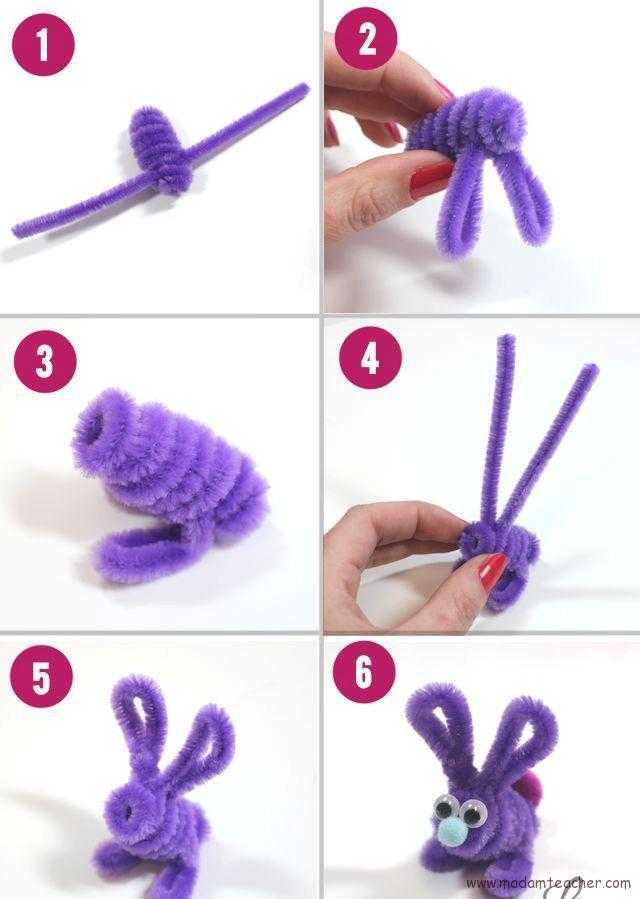 1

2

3

4

5

6

www.madamteacher.com